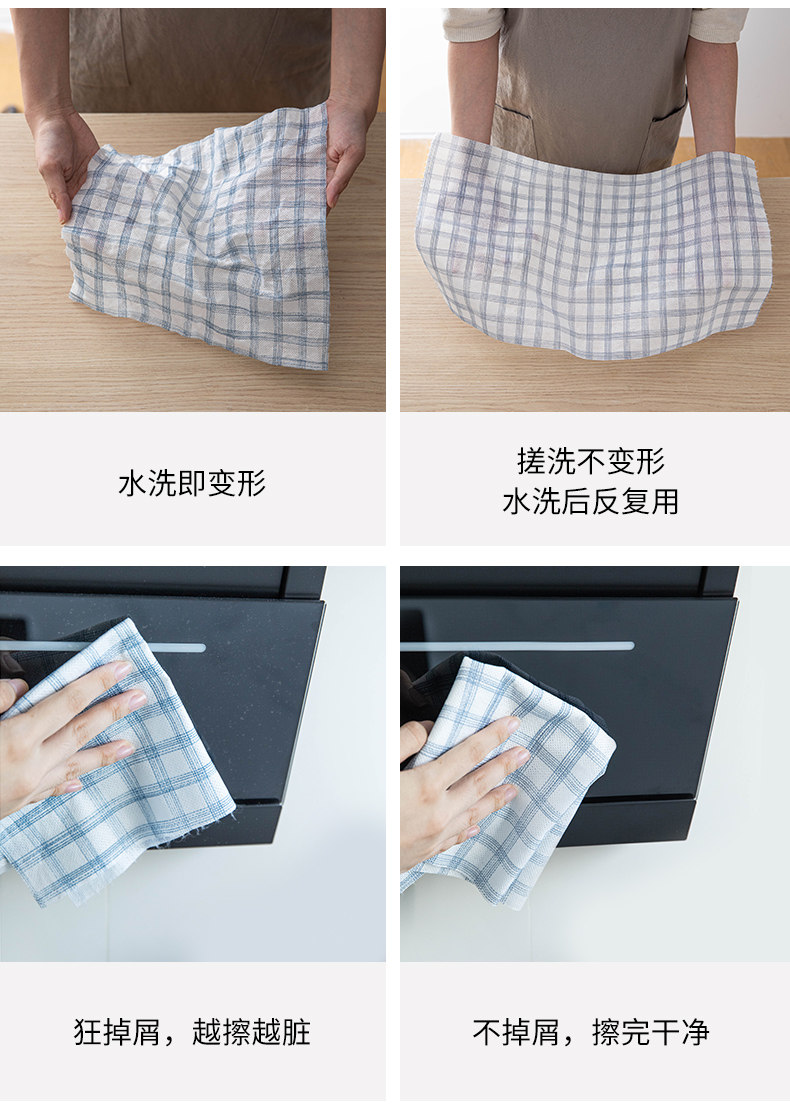 水洗即变形

搓洗不变形
水洗后反复用

狂掉屑，越擦越脏

不掉屑，擦完干净