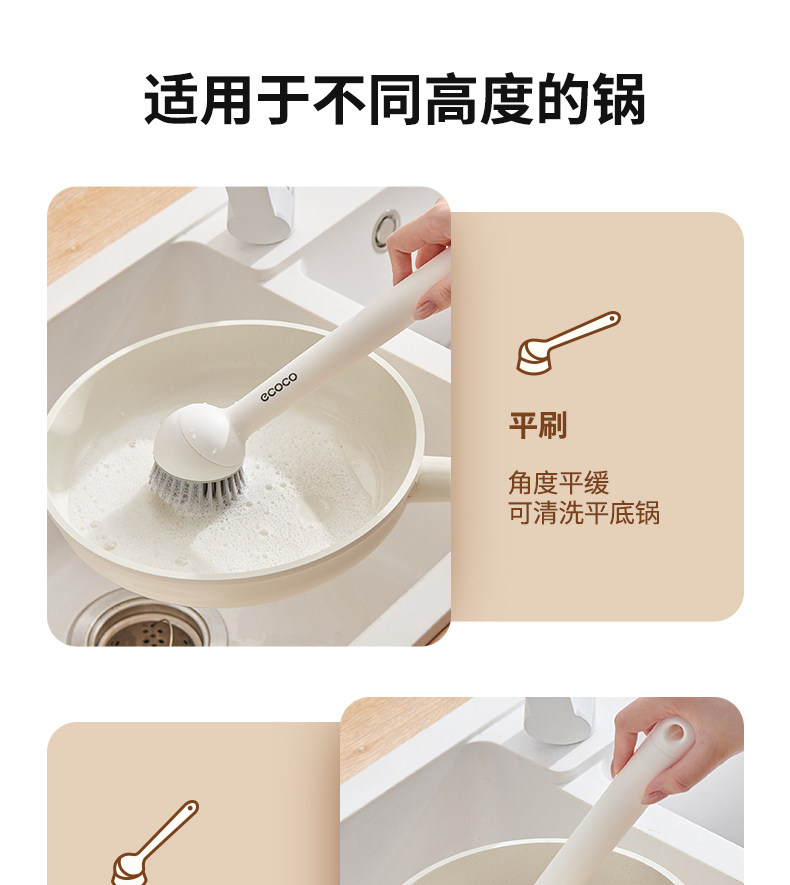 适用于不同高度的锅

ecoco

平刷

角度平缓
可清洗平底锅